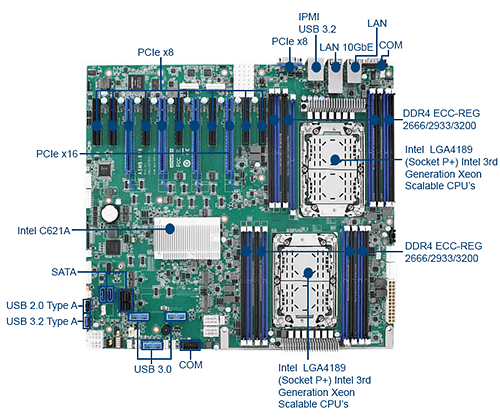 IPMI
USB 3.2
LAN
PCIe x8
LAN 10GbE
COM
PCIe x8
DDR4 ECC-REG
2666/2933/3200
PCIe x16
Intel LGA4189 (Socket P+) Intel 3rd Generation Xeon Scalable CPU's
Intel C621A
DDR4 ECC-REG
2666/2933/3200
SATA
USB 2.0 Type A
USB 3.2 Type A
USB 3.0
COM
Intel LGA4189 (Socket P+) Intel 3rd Generation Xeon Scalable CPU's